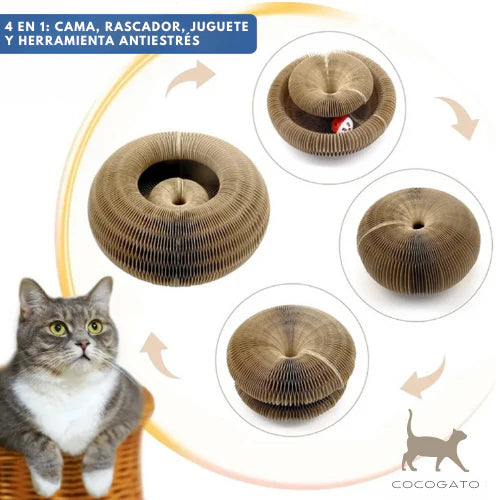 4 EN 1: CAMA, RASCADOR, JUGUETE Y HERRAMIENTA ANTIESTRÉS

COCOGATO